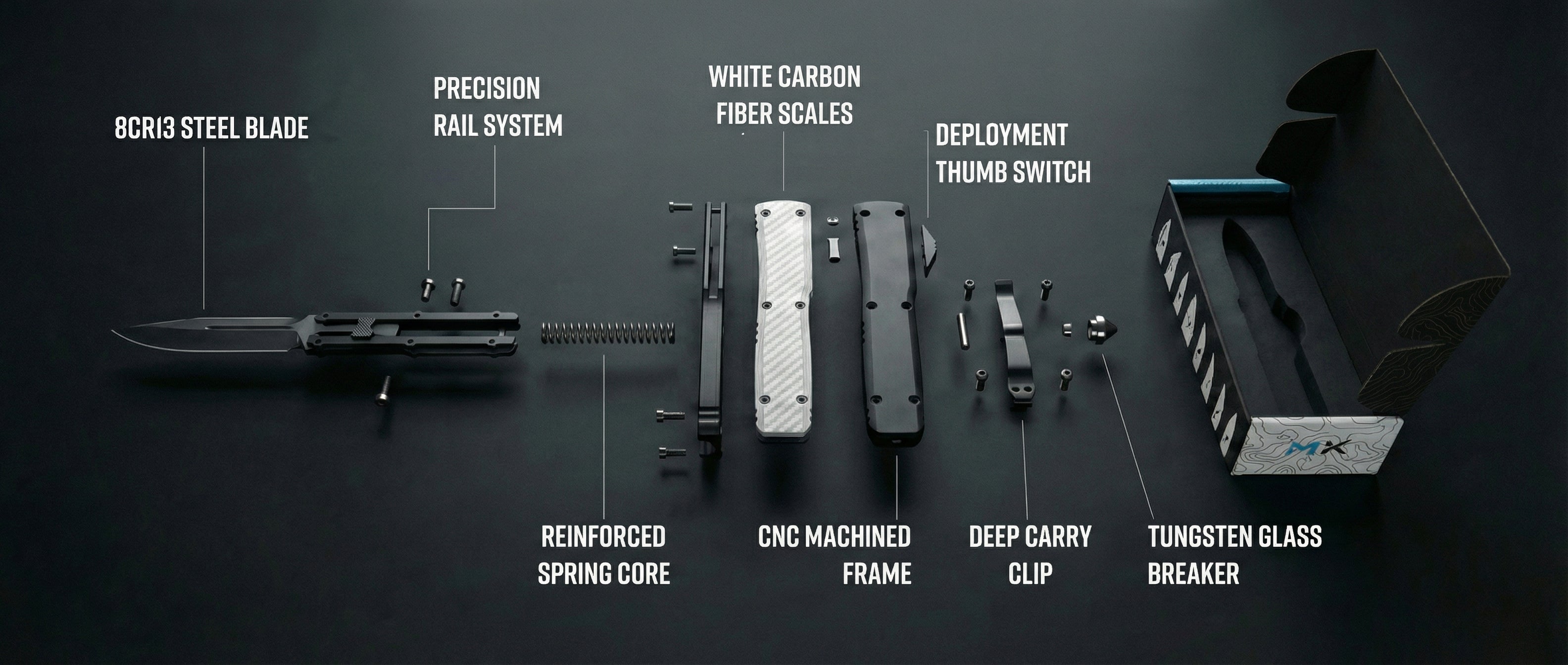 8CR13 STEEL BLADE

PRECISION RAIL SYSTEM

WHITE CARBON FIBER SCALES

DEPLOYMENT THUMB SWITCH

REINFORCED SPRING CORE

CNC MACHINED FRAME

DEEP CARRY CLIP

TUNGSTEN GLASS BREAKER

MX